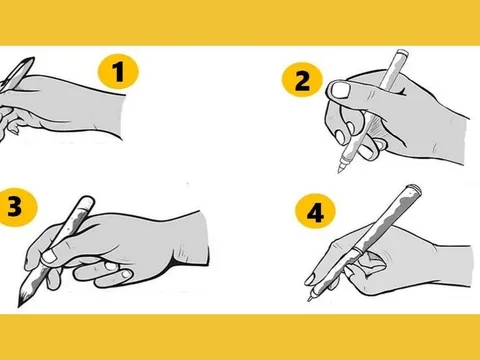 1
2
3
4