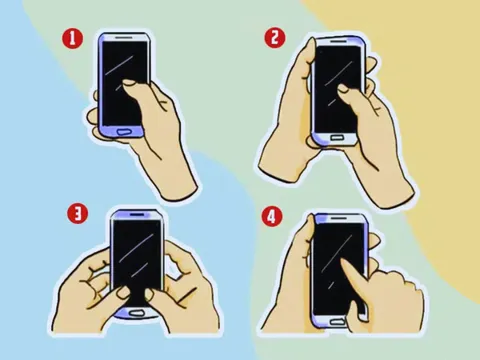 1

2

3

4