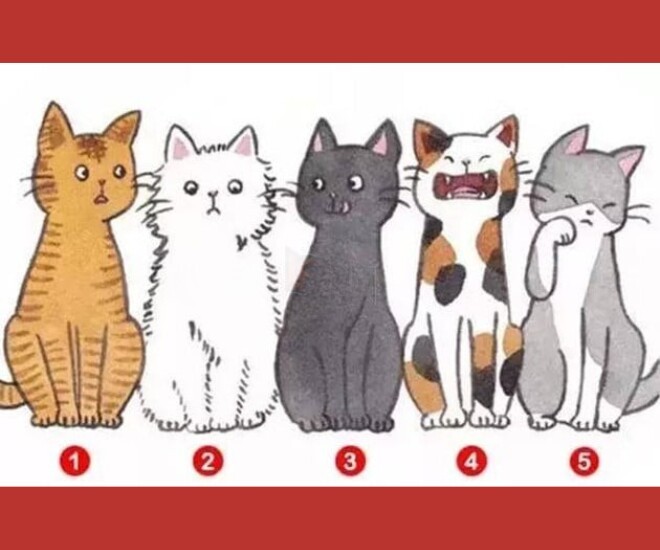 1 2 3 4 5