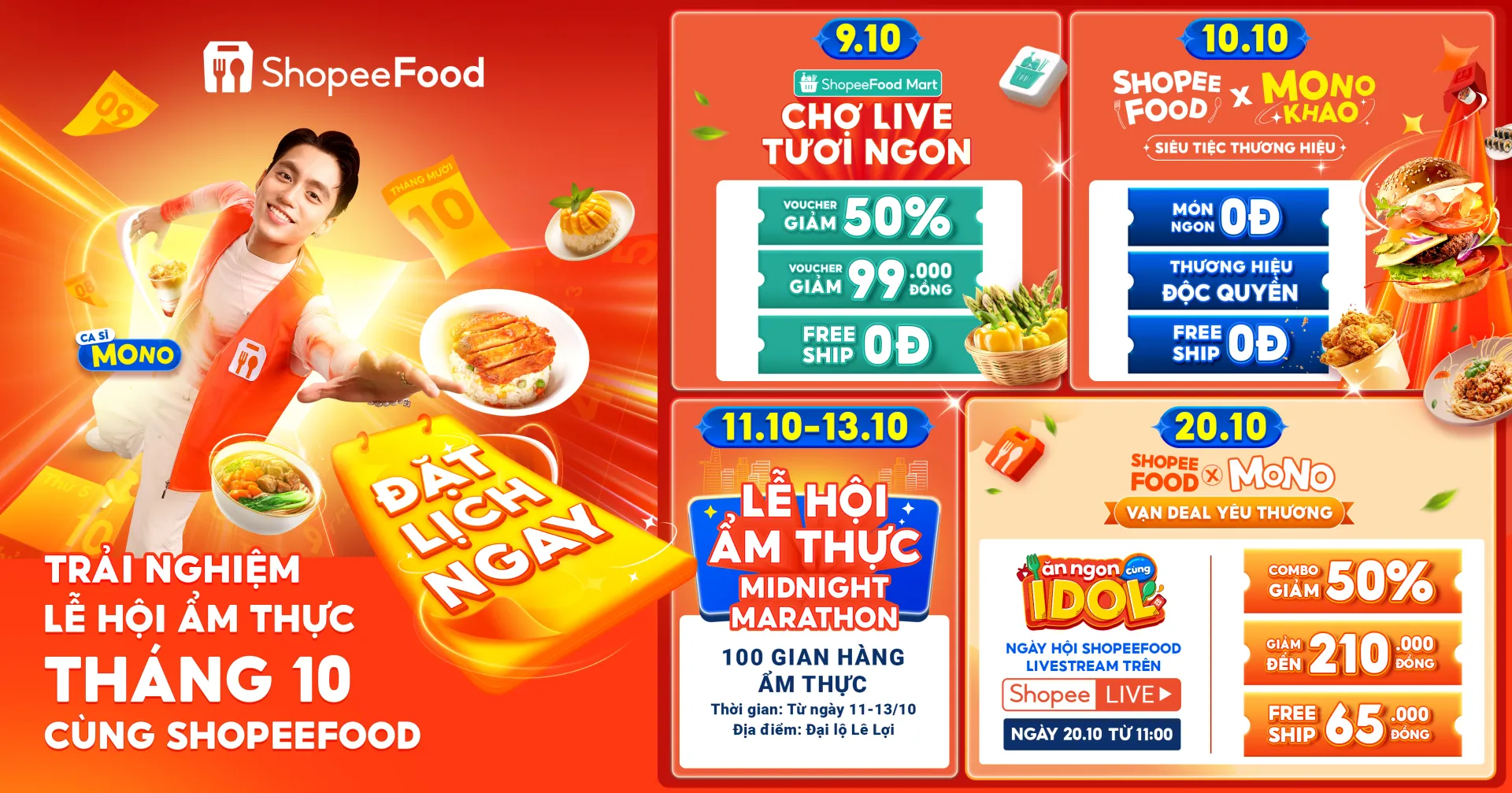 ShopeeFood

09

THÁNG MƯỜI 10

CA SĨ MONO

ĐẶT LỊCH NGAY

TRẢI NGHIỆM
LỄ HỘI ẨM THỰC
THÁNG 10
CÙNG SHOPEEFOOD

9.10

ShopeeFood Mart

CHỢ LIVE TƯƠI NGON

VOUCHER GIẢM 50%

VOUCHER GIẢM 99.000 ĐỒNG

FREE SHIP 0Đ

10.10

SHOPEE FOOD x MONO KHAO

SIÊU TIỆC THƯƠNG HIỆU

MÓN NGON 0Đ

THƯƠNG HIỆU ĐỘC QUYỀN

FREE SHIP 0Đ

11.10-13.10

LỄ HỘI ẨM THỰC MIDNIGHT MARATHON

100 GIAN HÀNG ẨM THỰC

Thời gian: Từ ngày 11-13/10
Địa điểm: Đại lộ Lê Lợi

20.10

SHOPEE FOOD x MONO

VẠN DEAL YÊU THƯƠNG

ăn ngon cùng IDOL

NGÀY HỘI SHOPEEFOOD LIVESTREAM TRÊN

Shopee LIVE

NGÀY 20.10 TỪ 11:00

COMBO GIẢM 50%

GIẢM ĐẾN 210.000 ĐỒNG

FREE SHIP 65.000 ĐỒNG